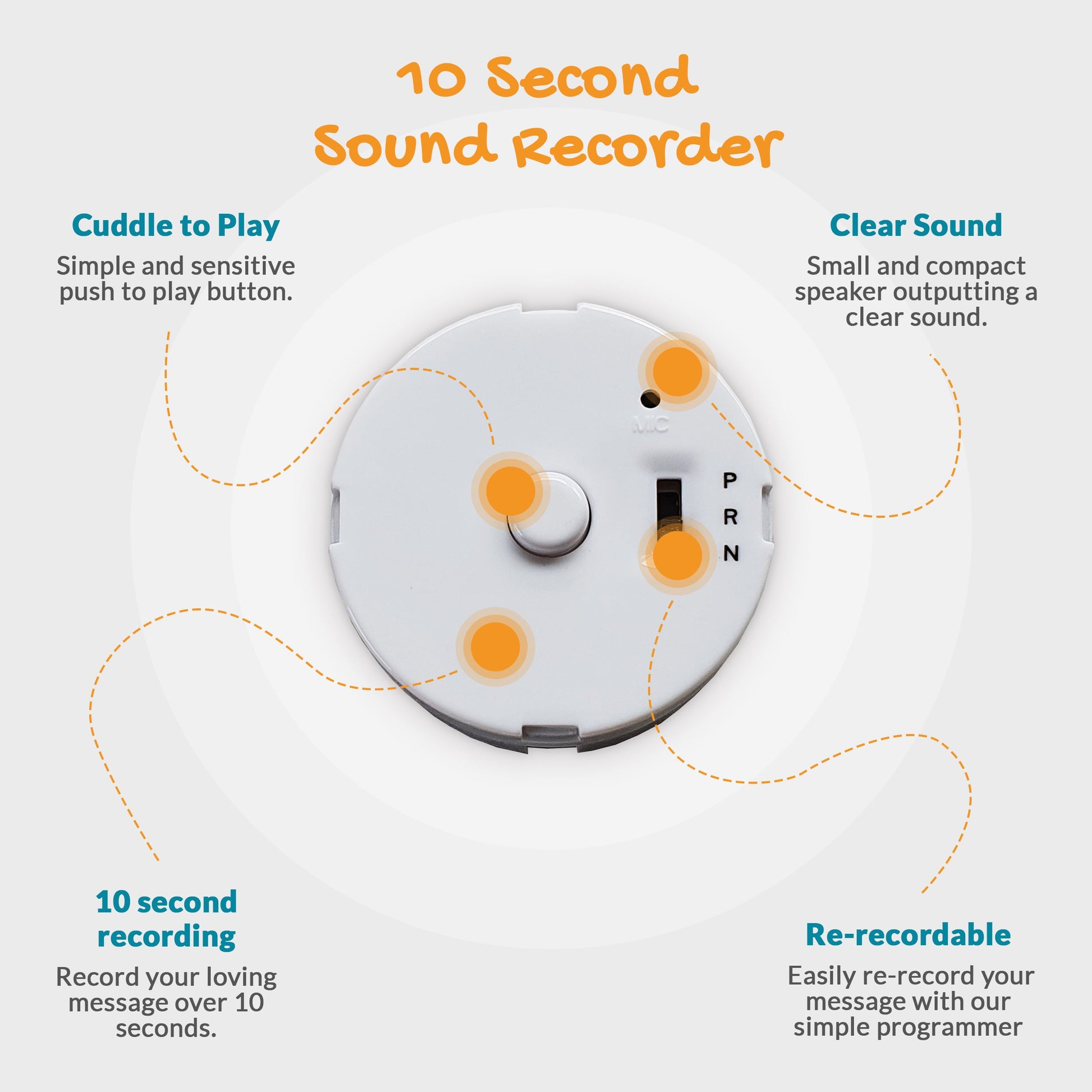 10 Second Sound Recorder

Cuddle to Play
Simple and sensitive push to play button.

Clear Sound
Small and compact speaker outputting a clear sound.

MIC

P
R
N

10 second recording
Record your loving message over 10 seconds.

Re-recordable
Easily re-record your message with our simple programmer